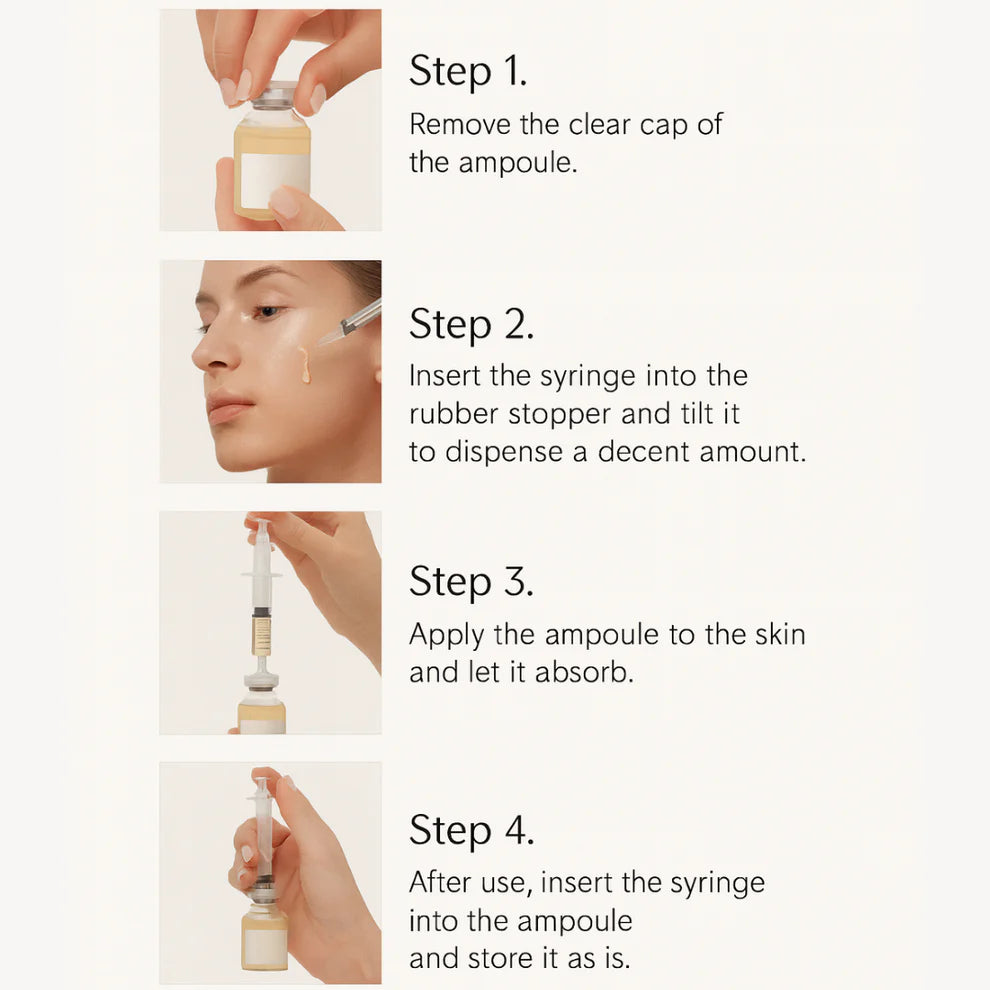 Step 1.
Remove the clear cap of the ampoule.

Step 2.
Insert the syringe into the rubber stopper and tilt it to dispense a decent amount.

Step 3.
Apply the ampoule to the skin and let it absorb.

Step 4.
After use, insert the syringe into the ampoule and store it as is.